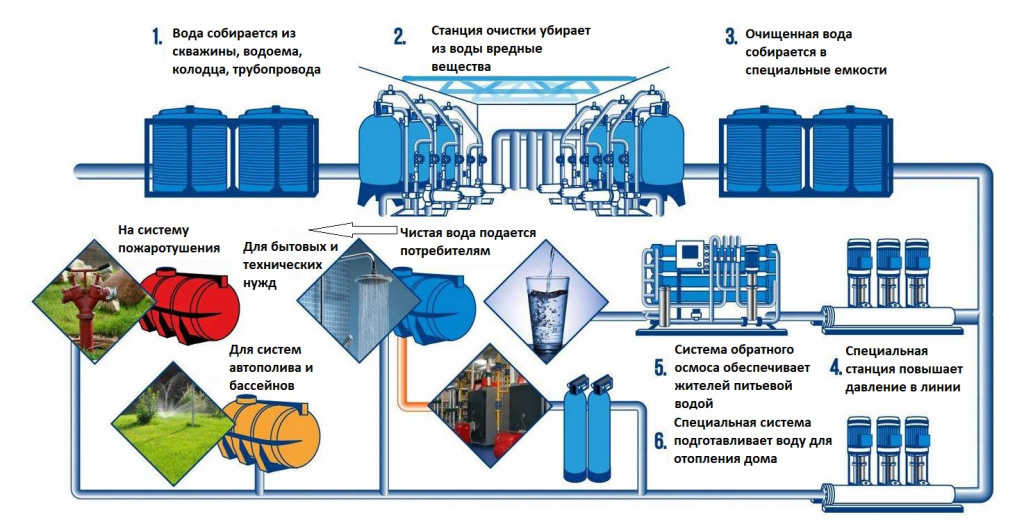 1. Вода собирается из скважины, водоема, колодца, трубопровода

2. Станция очистки убирает из воды вредные вещества

3. Очищенная вода собирается в специальные емкости

На систему пожаротушения

Для бытовых и технических нужд

Чистая вода подается потребителям

Для систем автополива и бассейнов

5. Система обратного осмоса обеспечивает жителей питьевой водой

4. Специальная станция повышает давление в линии

6. Специальная система подготавливает воду для отопления дома